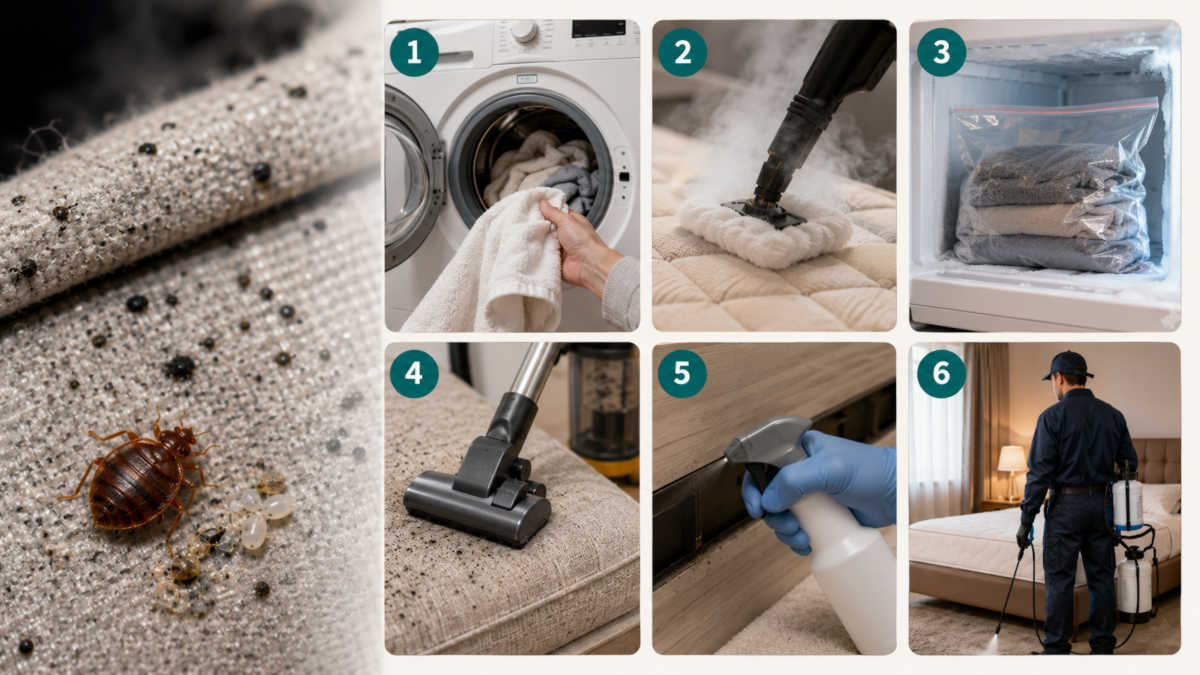 1
2
3
4
5
6